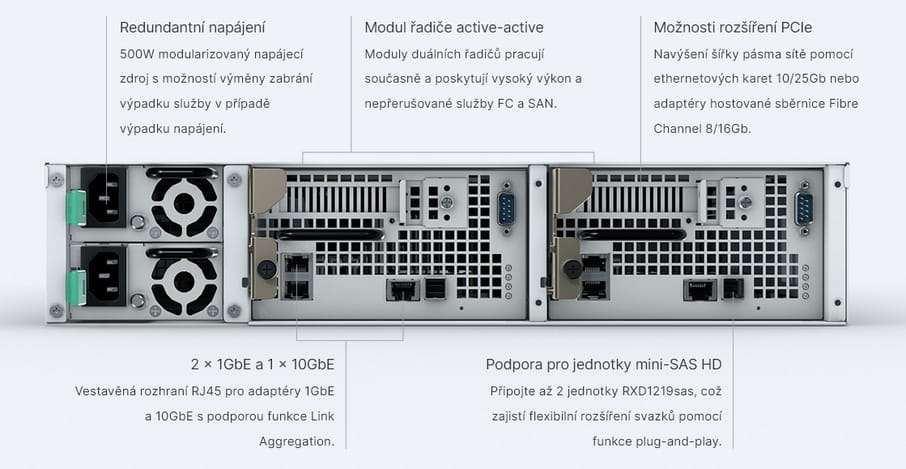 Redundantní napájení
500W modularizovaný napájecí zdroj s možností výměny zabrání výpadku služby v případě výpadku napájení.

Modul řadiče active-active
Moduly duálních řadičů pracují současně a poskytují vysoký výkon a nepřerušované služby FC a SAN.

Možnosti rozšíření PCIe
Navýšení šířky pásma sítě pomocí ethernetových karet 10/25Gb nebo adaptéry hostované sběrnice Fibre Channel 8/16Gb.

2 × 1GbE a 1 × 10GbE
Vestavěná rozhraní RJ45 pro adaptéry 1GbE a 10GbE s podporou funkce Link Aggregation.

Podpora pro jednotky mini-SAS HD
Připojte až 2 jednotky RXD1219sas, což zajistí flexibilní rozšíření svazků pomocí funkce plug-and-play.